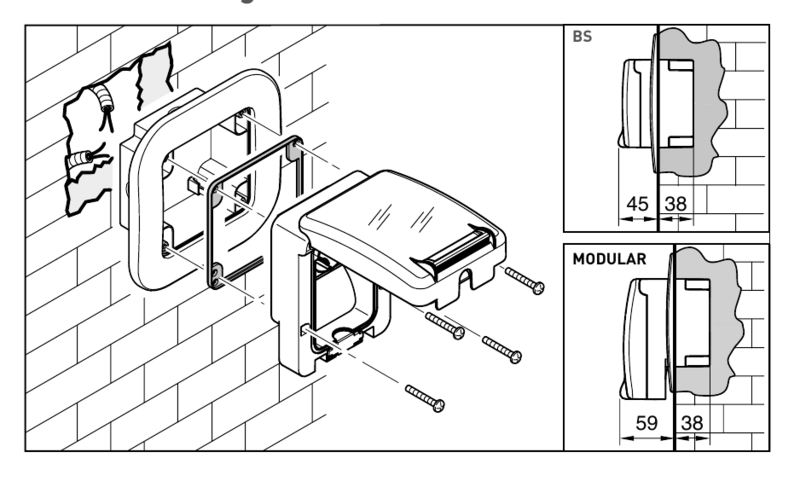 BS

45 38

MODULAR

59 38